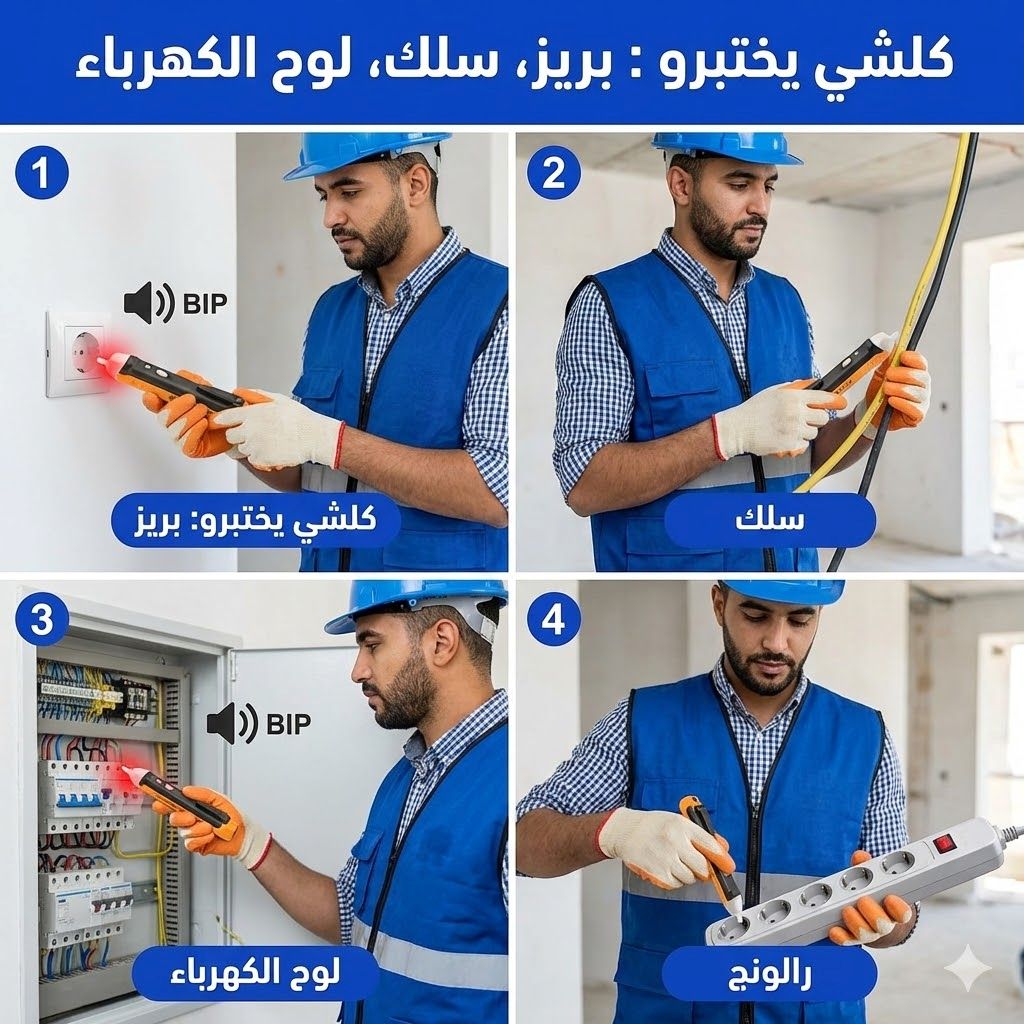 كلشي يختبرو : بريز، سلك، لوح الكهرباء

1
BIP
كلشي يختبرو: بريز

2
سلك

3
BIP
لوح الكهرباء

4
رالونج